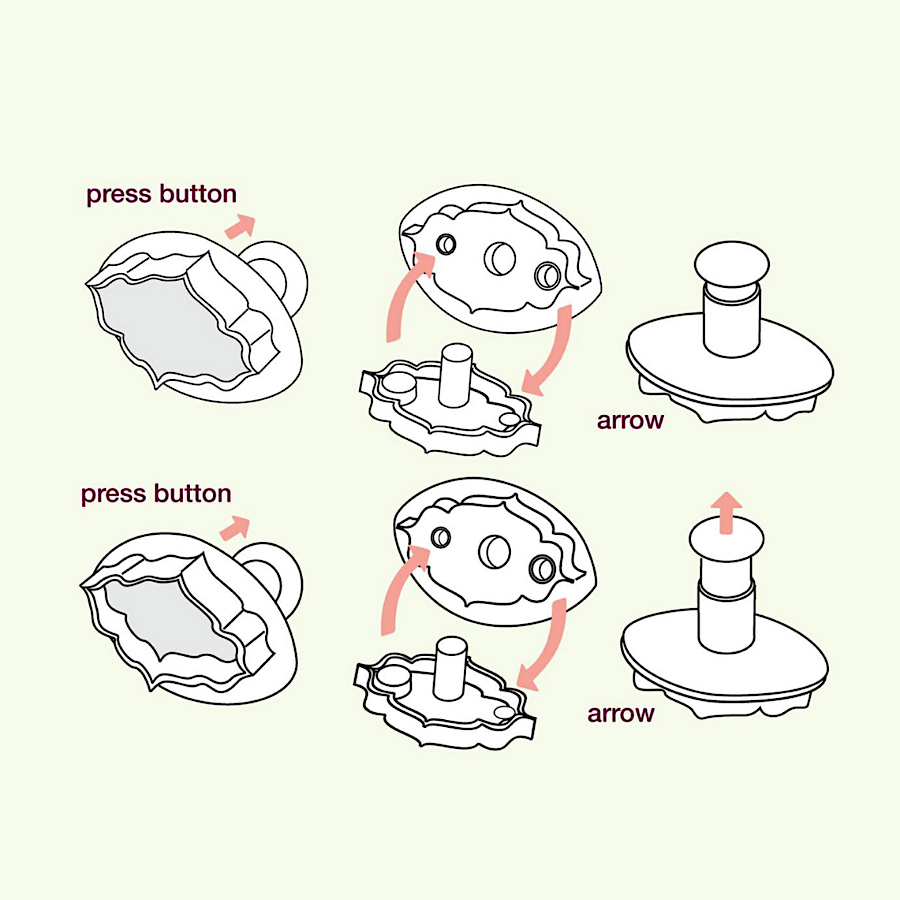 press button

arrow

press button

arrow